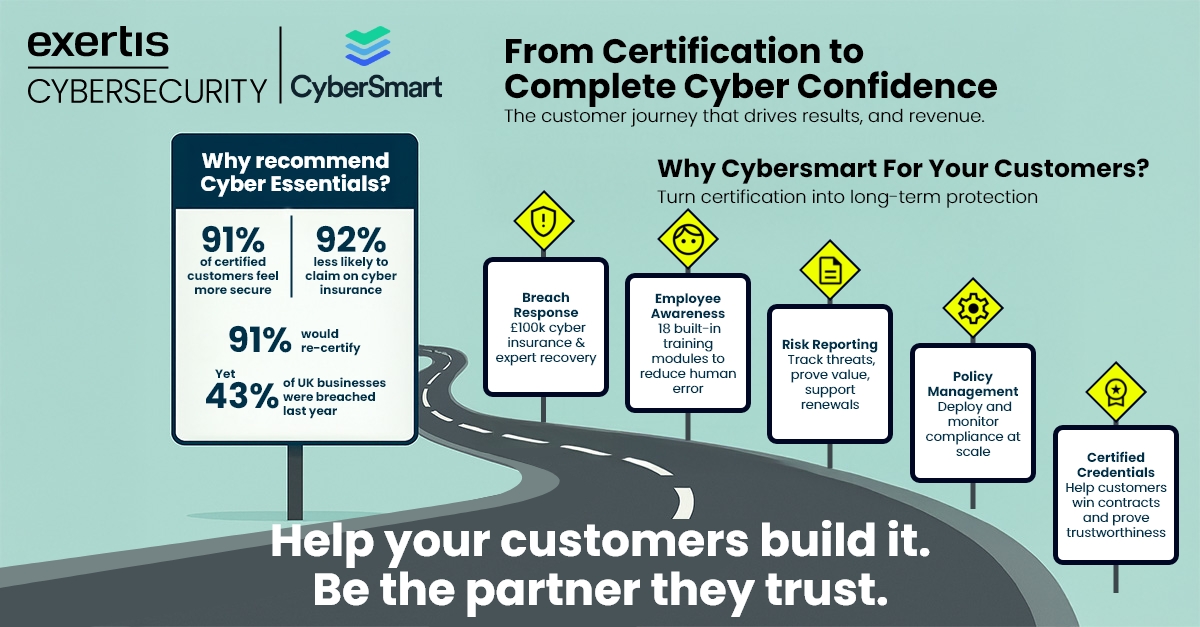 exertis CYBERSECURITY

CyberSmart

From Certification to Complete Cyber Confidence

The customer journey that drives results, and revenue.

Why recommend Cyber Essentials?

91% of certified customers feel more secure

92% less likely to claim on cyber insurance

91% would re-certify

Yet 43% of UK businesses were breached last year

Why Cybersmart For Your Customers?

Turn certification into long-term protection

Breach Response
£100k cyber insurance & expert recovery

Employee Awareness
18 built-in training modules to reduce human error

Risk Reporting
Track threats, prove value, support renewals

Policy Management
Deploy and monitor compliance at scale

Certified Credentials
Help customers win contracts and prove trustworthiness

Help your customers build it.
Be the partner they trust.